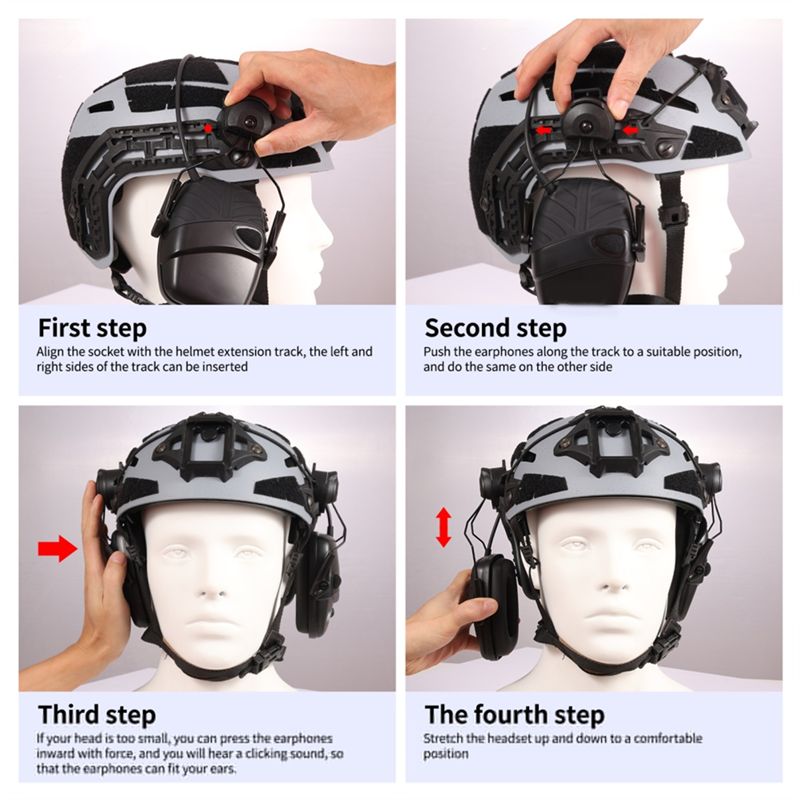 First step
Align the socket with the helmet extension track, the left and right sides of the track can be inserted

Second step
Push the earphones along the track to a suitable position, and do the same on the other side

Third step
If your head is too small, you can press the earphones inward with force, and you will hear a clicking sound, so that the earphones can fit your ears.

The fourth step
Stretch the headset up and down to a comfortable position